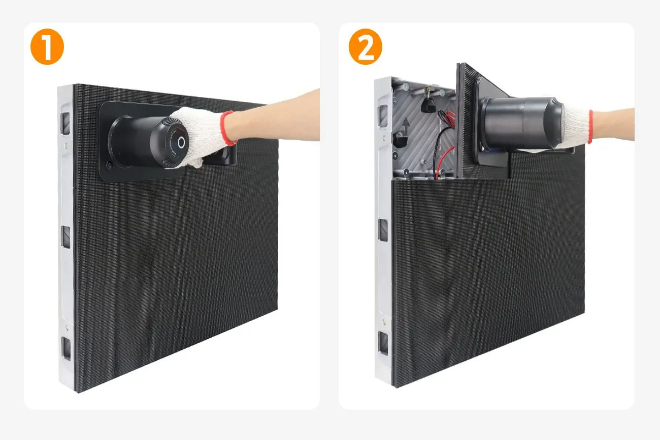 1

2